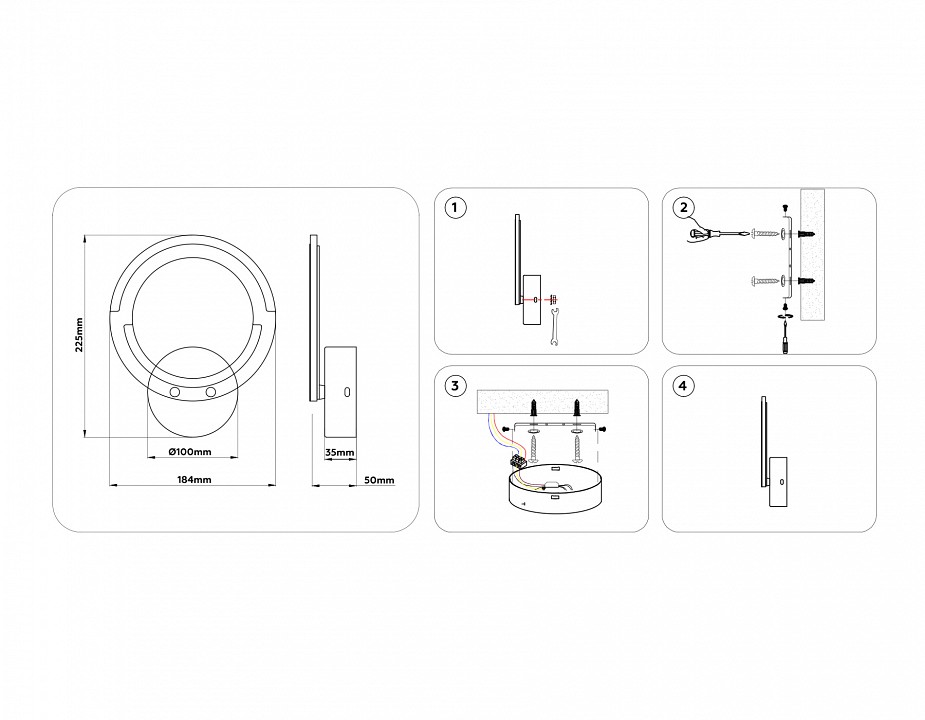 225mm

Ø100mm

184mm

35mm

50mm

1

2

3

4