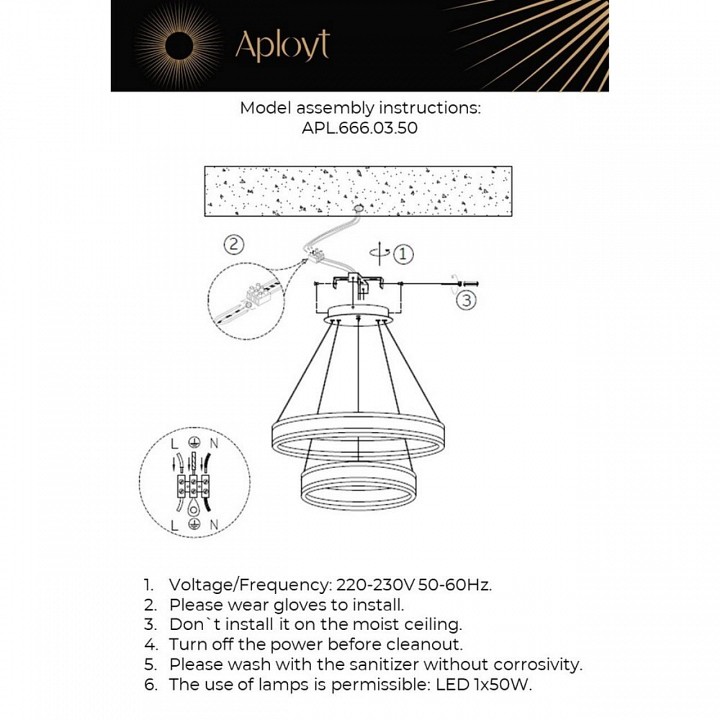 Aployt

Model assembly instructions:
APL.666.03.50

2
1
3

L N
L N

1. Voltage/Frequency: 220-230V 50-60Hz.
2. Please wear gloves to install.
3. Don`t install it on the moist ceiling.
4. Turn off the power before cleanout.
5. Please wash with the sanitizer without corrosivity.
6. The use of lamps is permissible: LED 1x50W.