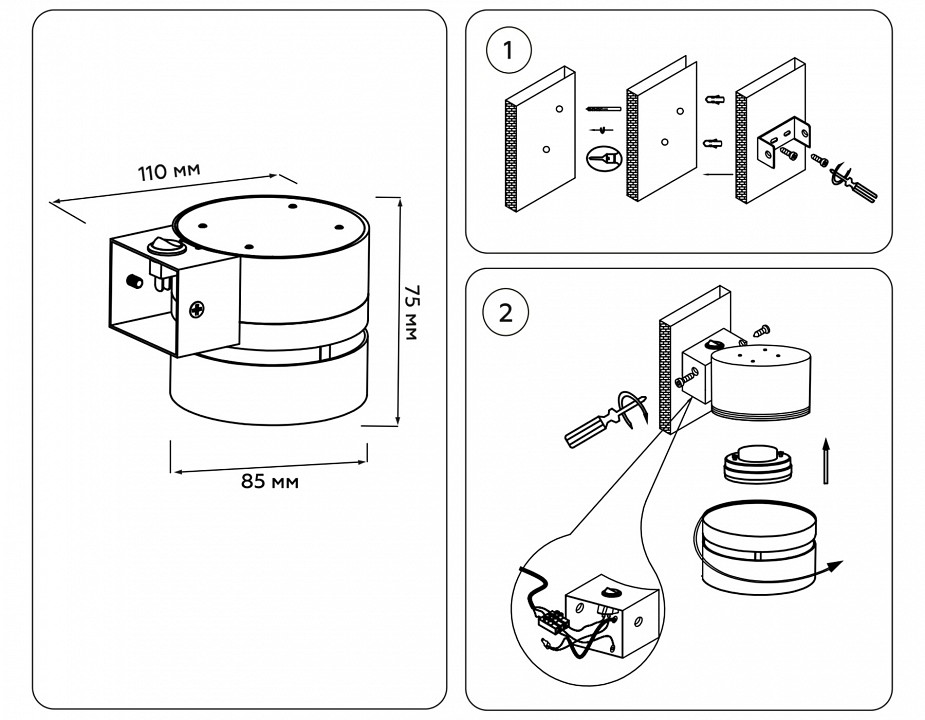 110 мм

75 мм

85 мм

1

2