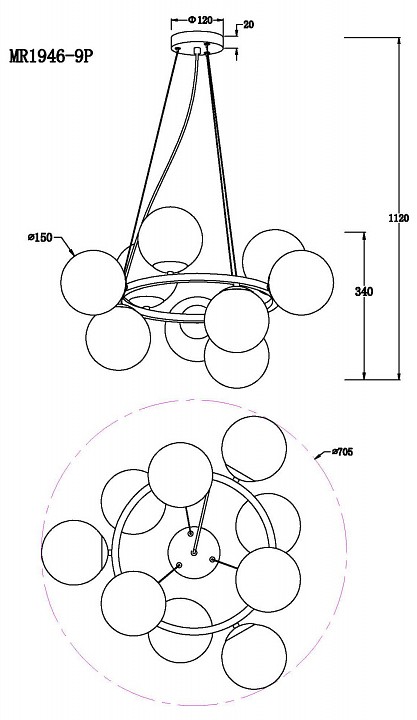 MR1946-9P

Φ120

20

1120

ø150

340

ø705