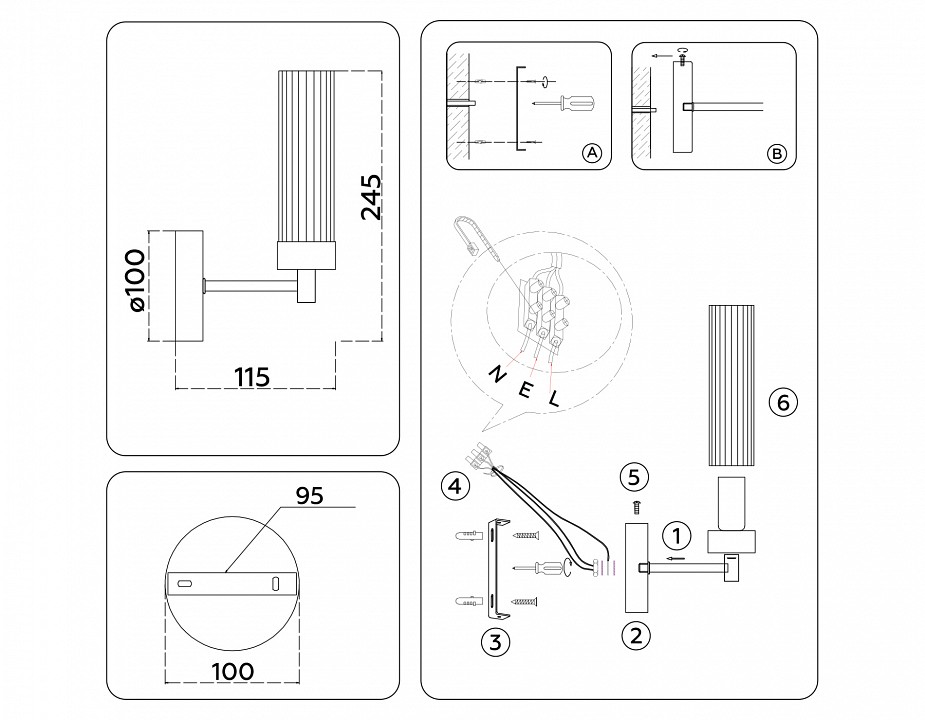 245
ø100
115
95
100
A
B
N
E
L
6
4
5
1
3
2