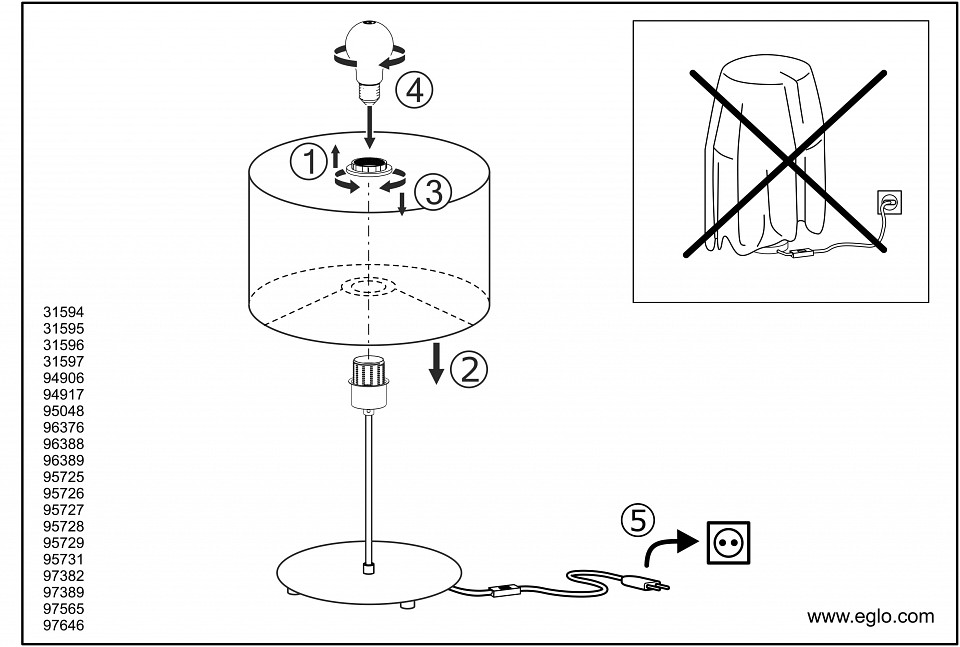 ④

①

③

②

⑤

31594
31595
31596
31597
94906
94917
95048
96376
96388
96389
95725
95726
95727
95728
95729
95731
97382
97389
97565
97646

www.eglo.com