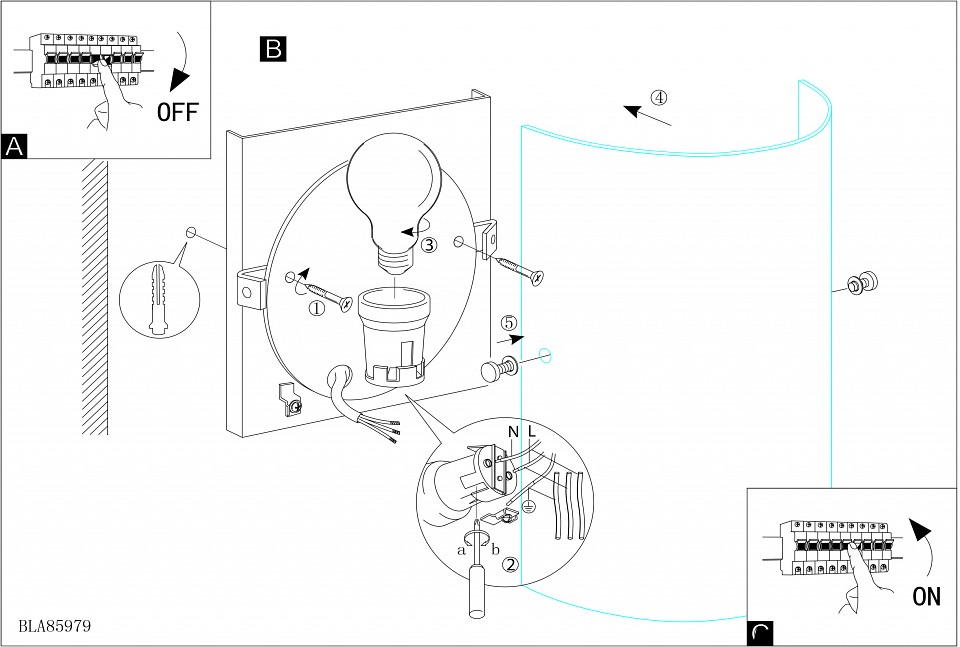 OFF

A

B

④

③

①

⑤

N L

a b

②

ON

C

BLA85979