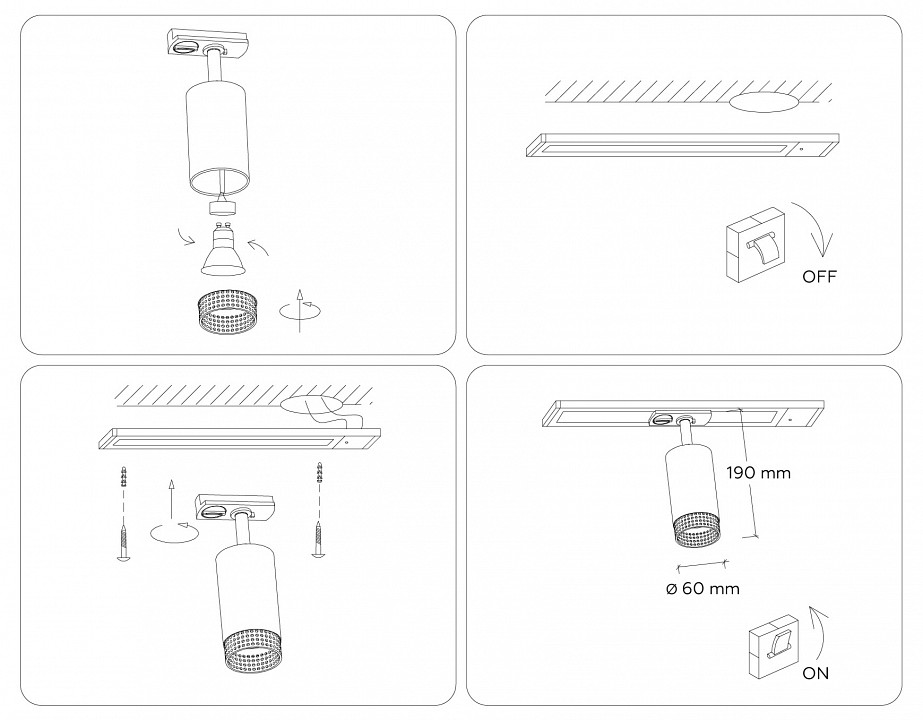 OFF

190 mm

ø 60 mm

ON