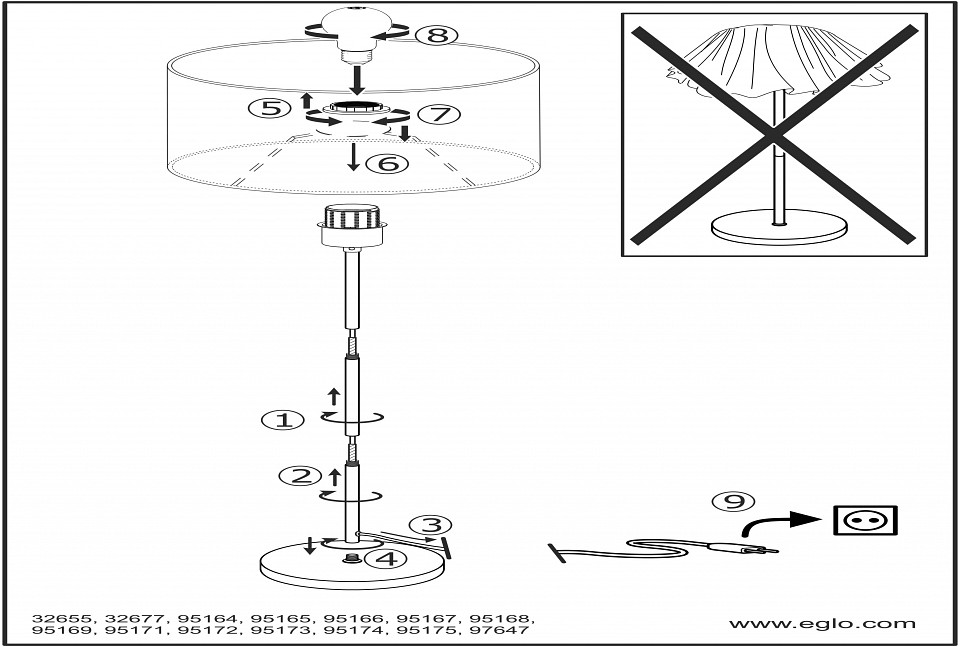 8
5
7
6
1
2
3
4
9

32655, 32677, 95164, 95165, 95166, 95167, 95168, 95169, 95171, 95172, 95173, 95174, 95175, 97647

www.eglo.com