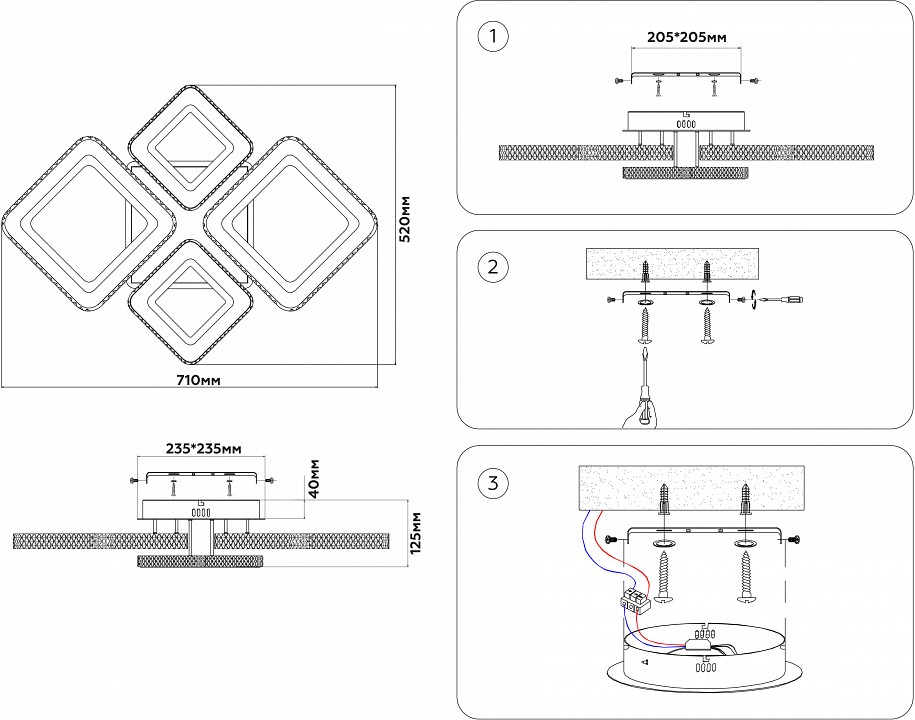 520мм

710мм

235*235мм

40мм

125мм

1

205*205мм

2

3