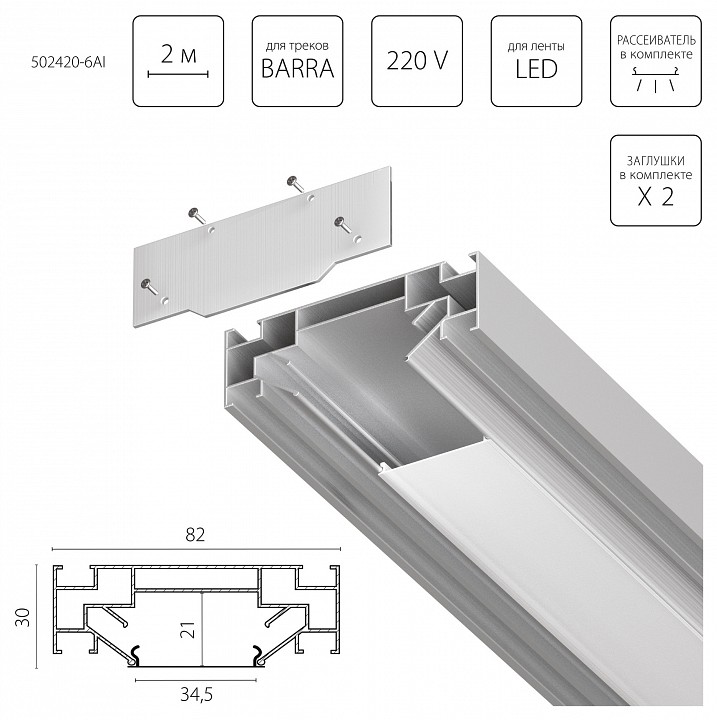 502420-6AI

2 м

для треков
BARRA

220 V

для ленты
LED

РАССЕИВАТЕЛЬ
в комплекте

ЗАГЛУШКИ
в комплекте
X 2

82

30

21

34,5