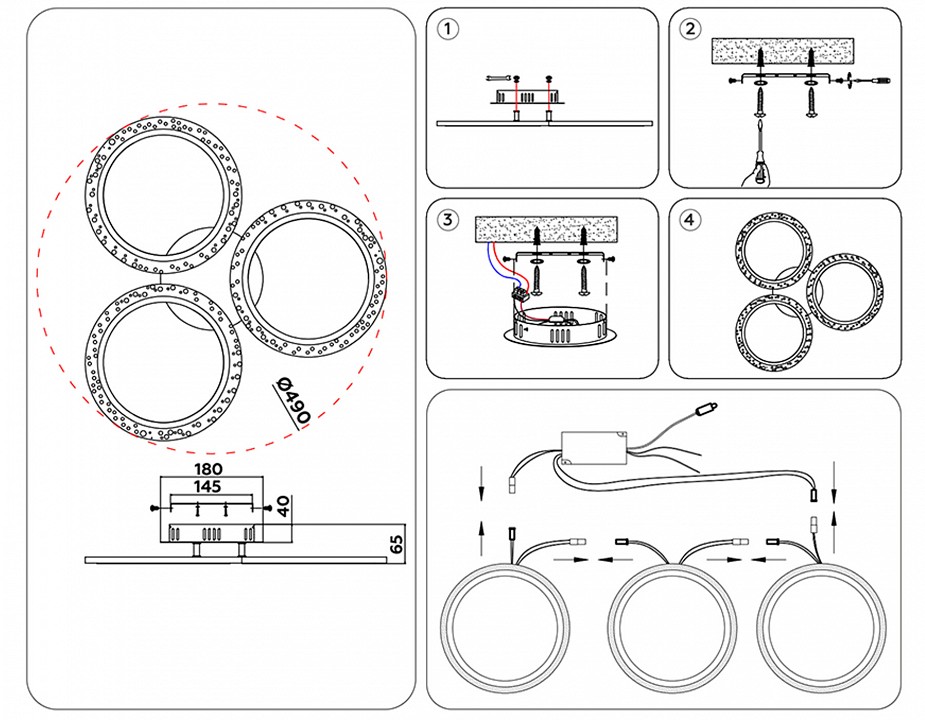 Ø490
180
145
40
65
1
2
3
4