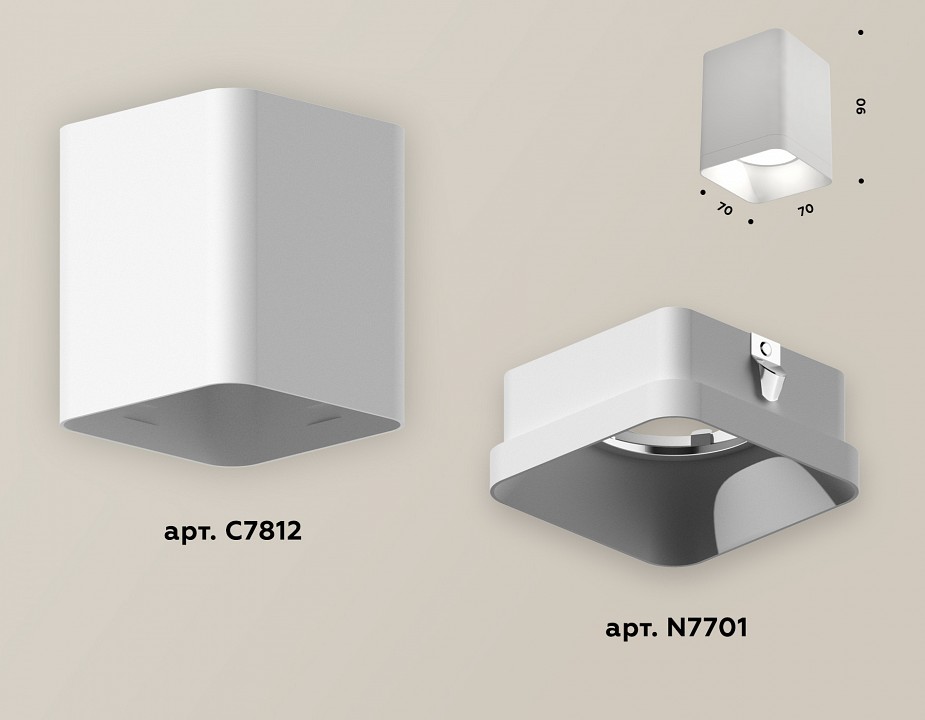 90

70

70

арт. C7812

арт. N7701