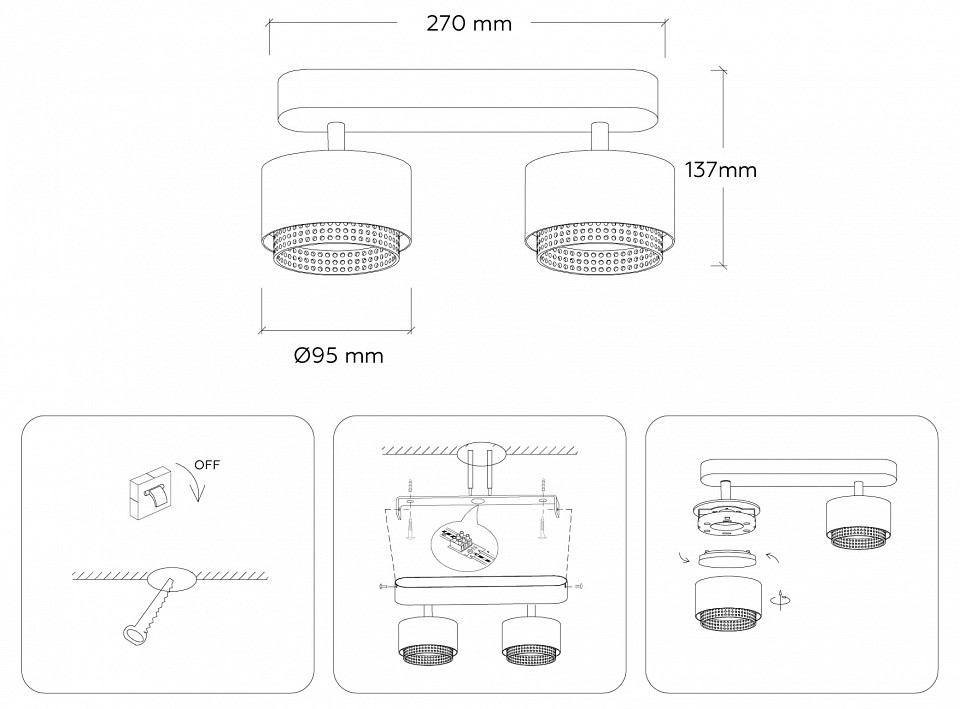 270 mm

137mm

Ø95 mm

OFF