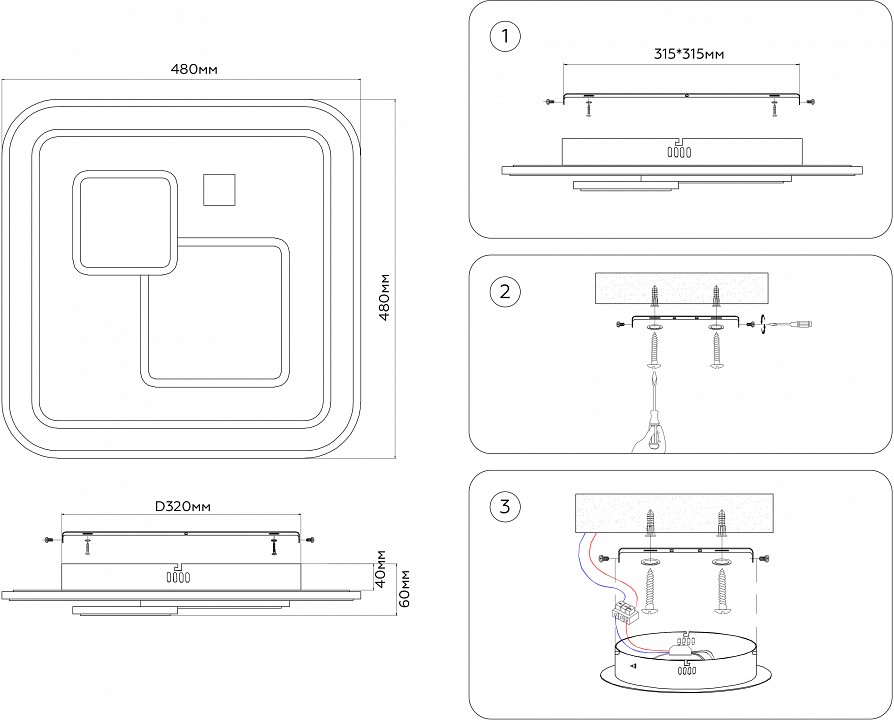 480мм

480мм

D320мм

40мм

60мм

1

315*315мм

2

3