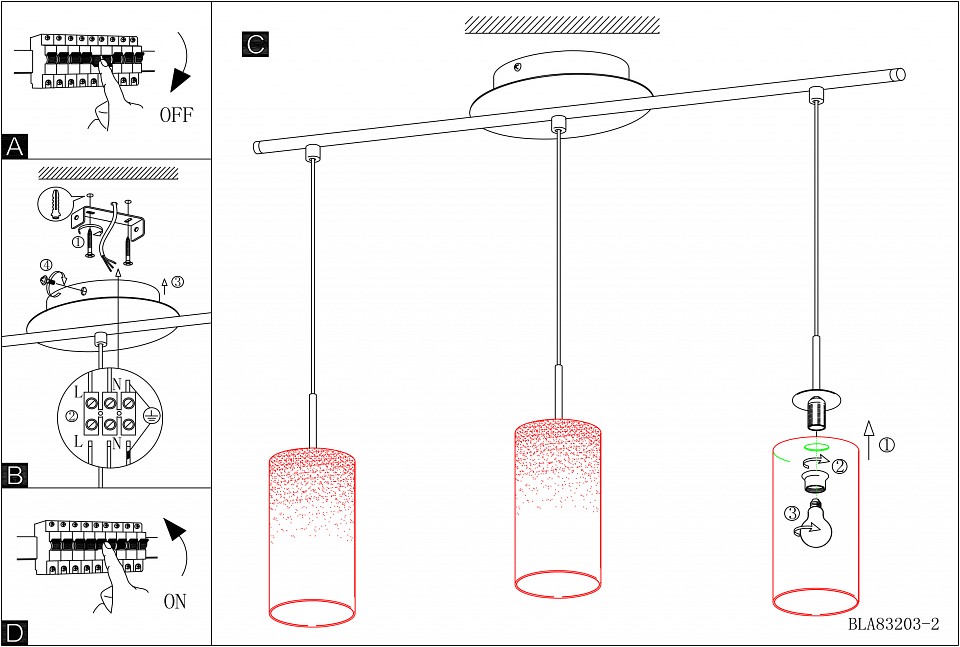 OFF

A

①

④

③

L N

②

L N

B

ON

D

C

①

②

③

BLA83203-2