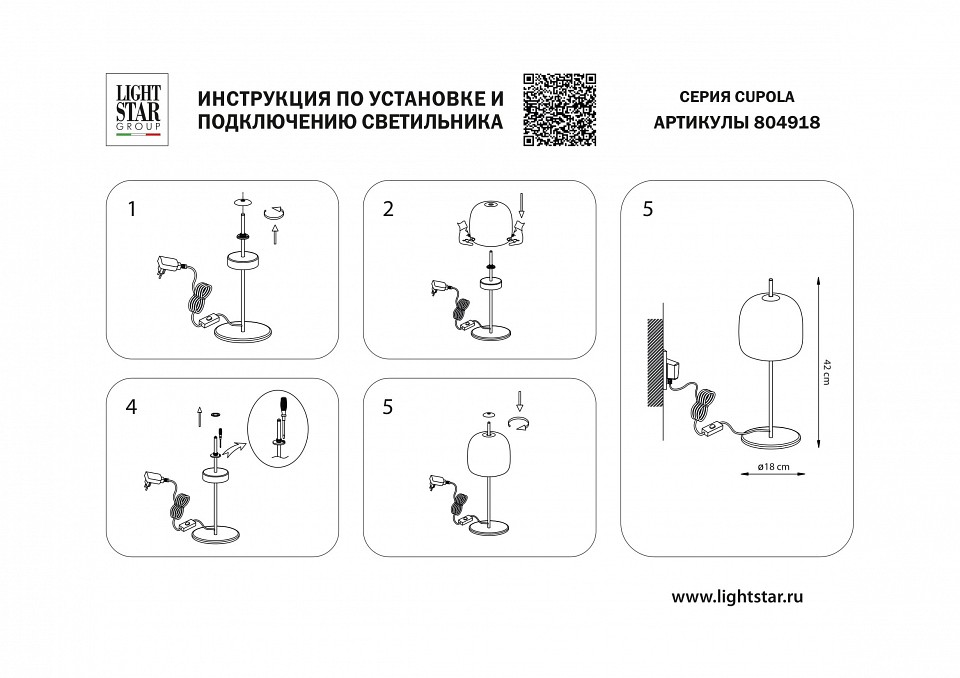 LIGHT STAR GROUP

ИНСТРУКЦИЯ ПО УСТАНОВКЕ И ПОДКЛЮЧЕНИЮ СВЕТИЛЬНИКА

СЕРИЯ CUPOLA
АРТИКУЛЫ 804918

1

2

5

42 cm

ø18 cm

4

5

www.lightstar.ru