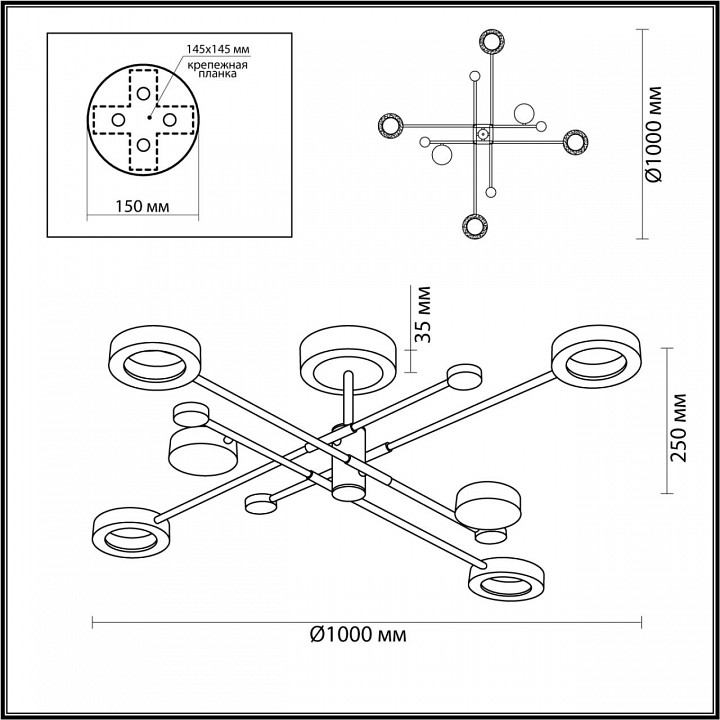 145x145 мм
крепежная планка

150 мм

Ø1000 мм

35 мм

250 мм

Ø1000 мм