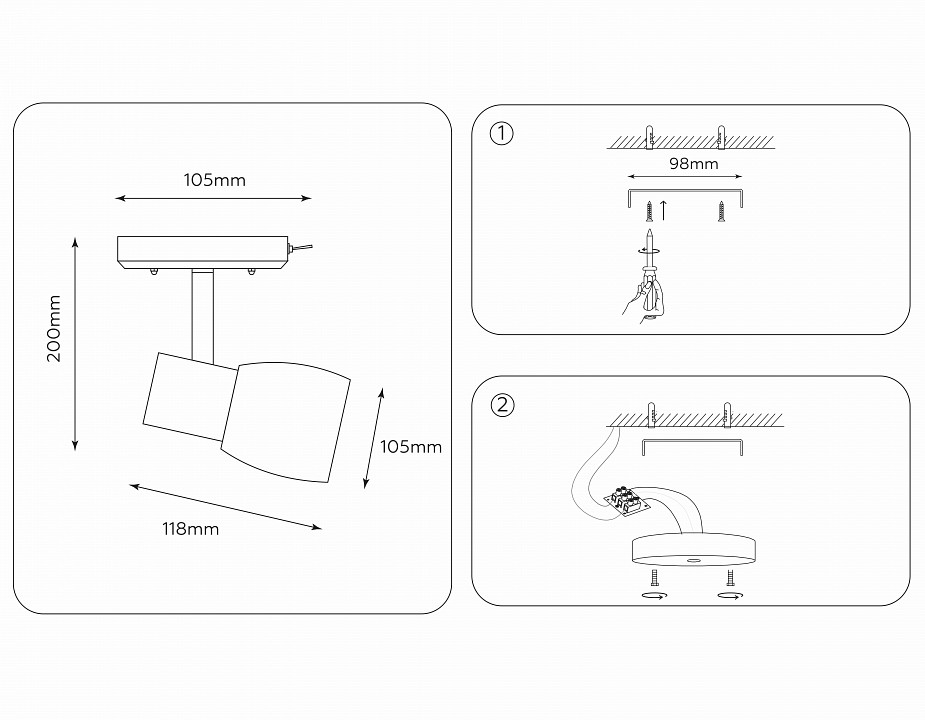 105mm

200mm

105mm

118mm

1

98mm

2