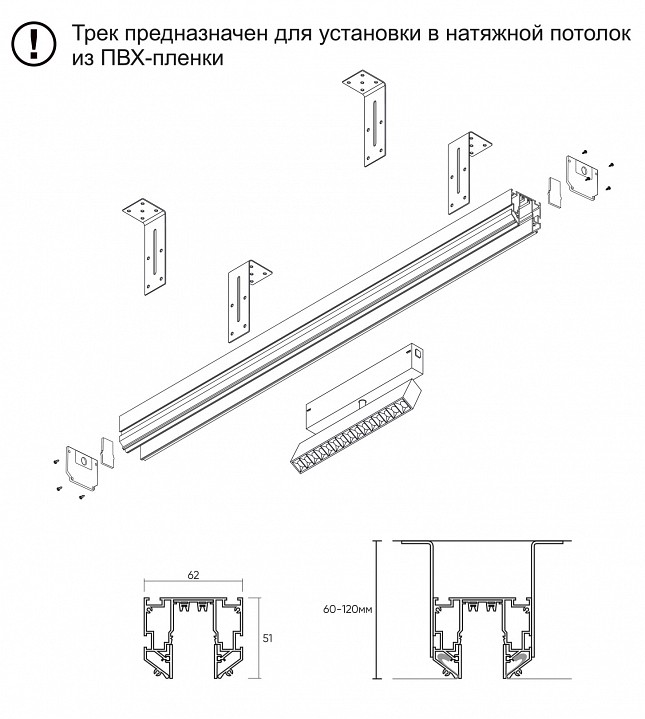 !

Трек предназначен для установки в натяжной потолок из ПВХ-пленки

62

51

60-120мм