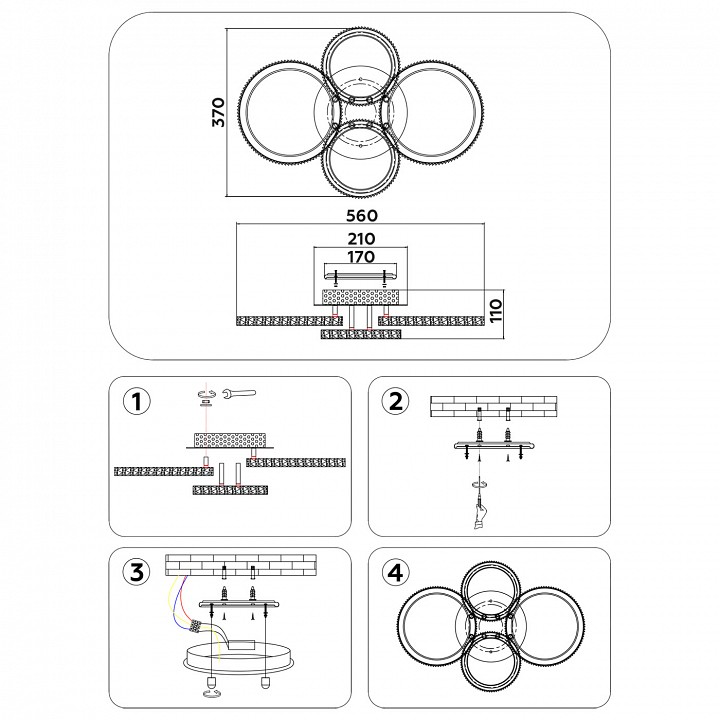 370
560
210
170
110
1
2
3
4