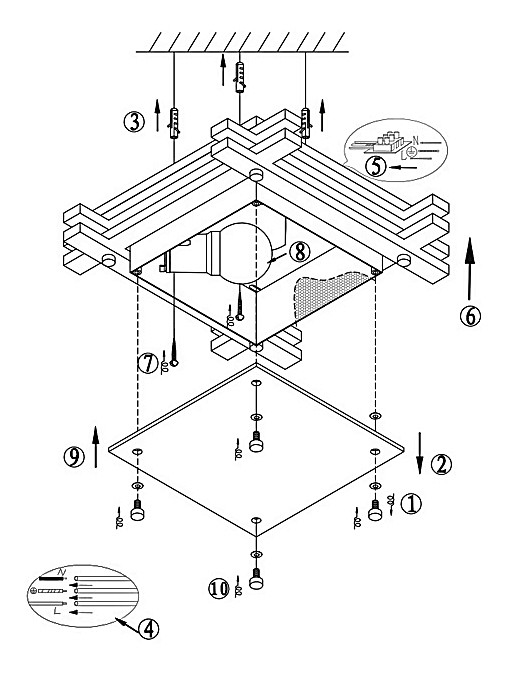 ③
N
L
⑤
⑧
⑥
⑦
⑨
②
①
⑩
N
L
④