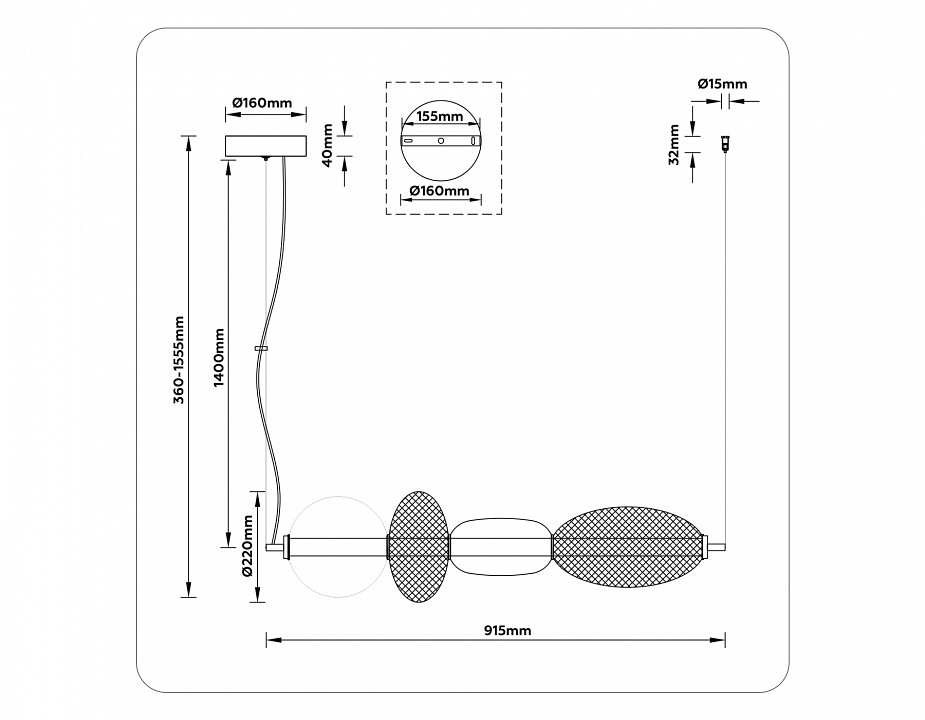 Ø160mm
40mm
155mm
Ø160mm
Ø15mm
32mm
360-1555mm
1400mm
Ø220mm
915mm