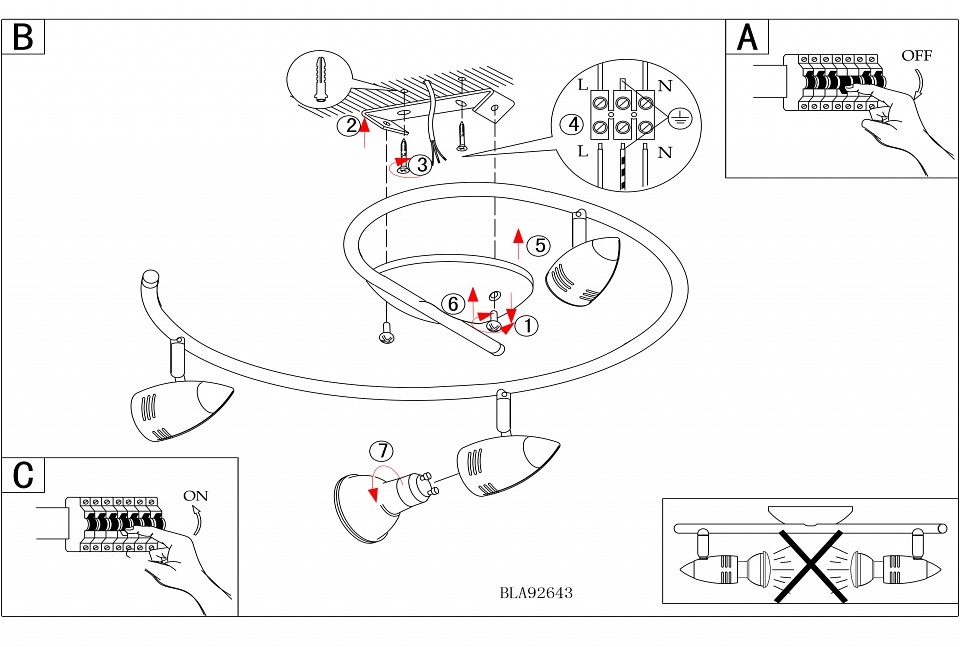 B

A

OFF

2

3

4

L

N

L

N

5

6

1

7

C

ON

BLA92643