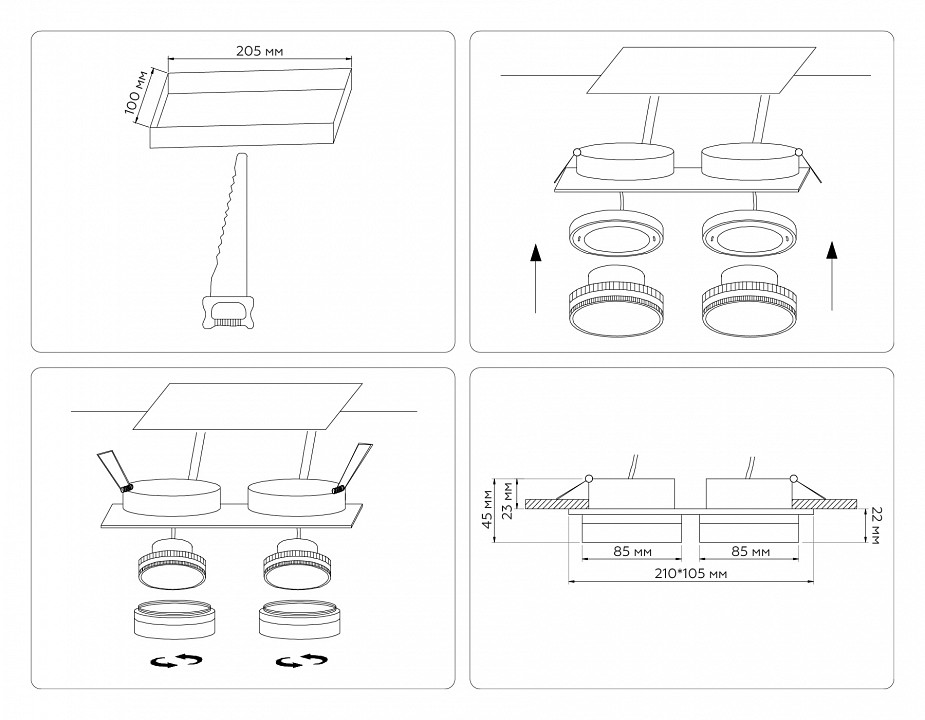 205 мм
100 мм

45 мм
23 мм
22 мм
85 мм
85 мм
210*105 мм