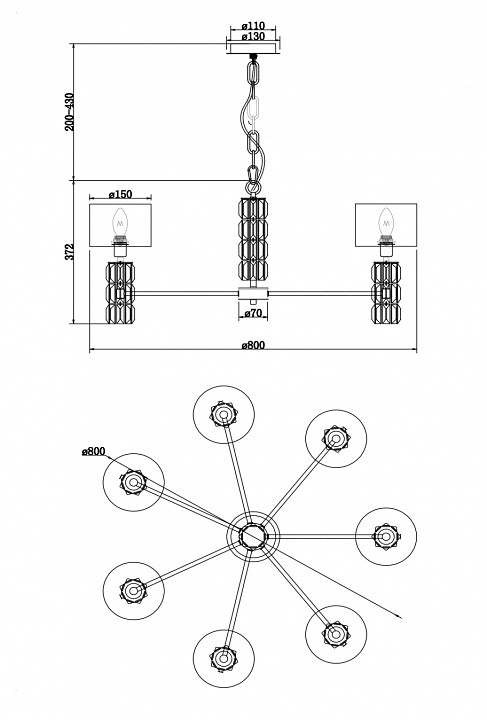 ø110
ø130
200-430
ø150
372
ø70
ø800
ø800