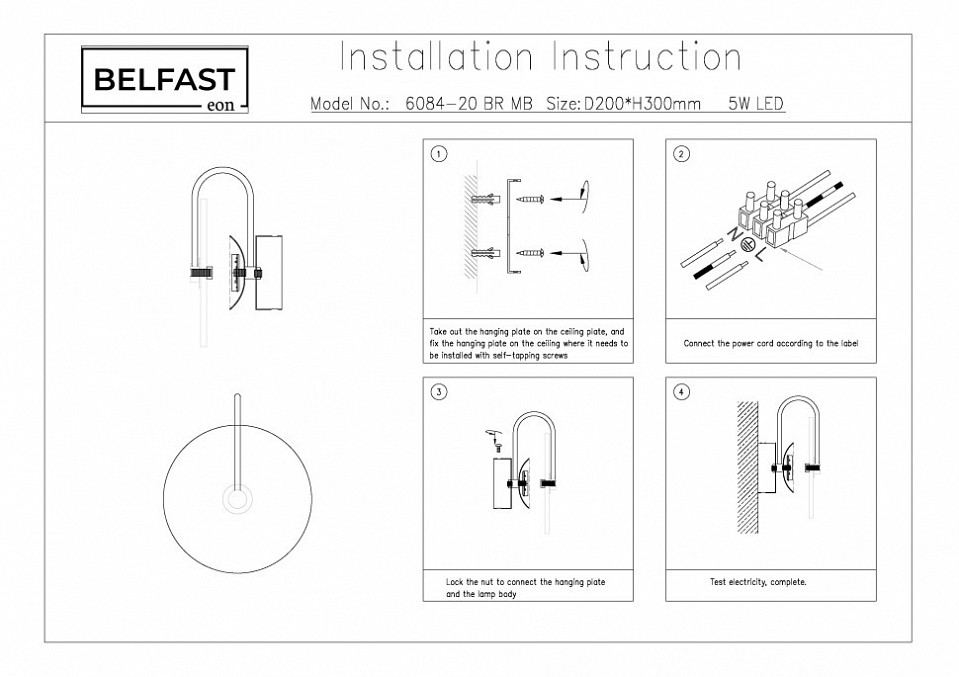 BELFAST
eon

Installation Instruction

Model No.: 6084-20 BR MB Size: D200*H300mm 5W LED

1

Take out the hanging plate on the ceiling plate, and fix the hanging plate on the ceiling where it needs to be installed with self-tapping screws

2

N L

Connect the power cord according to the label

3

Lock the nut to connect the hanging plate and the lamp body

4

Test electricity, complete.