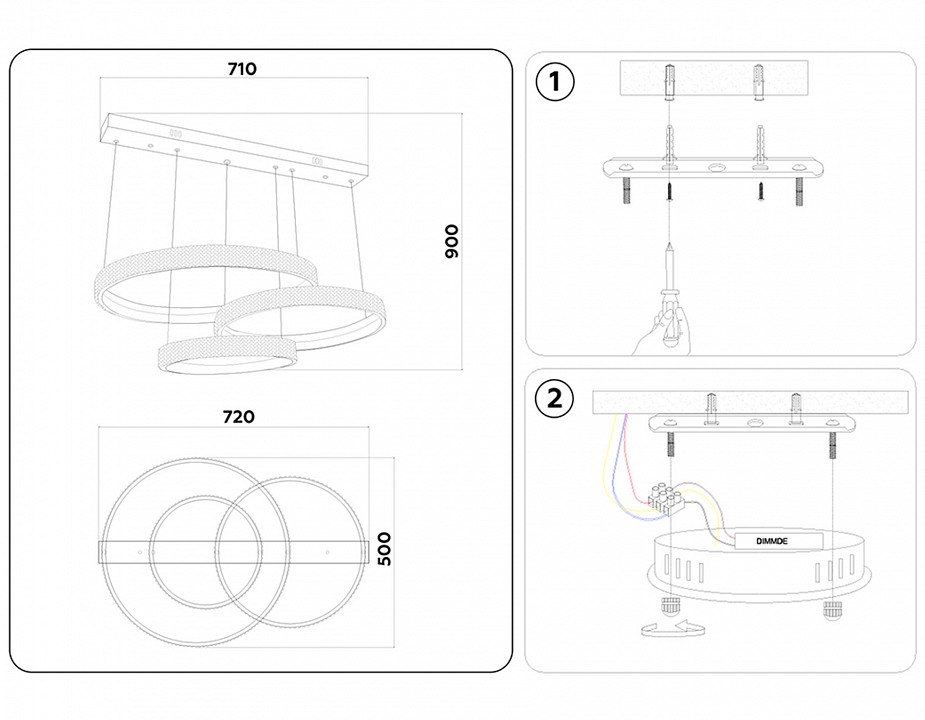 710

900

720

500

1

2

DIMMDE