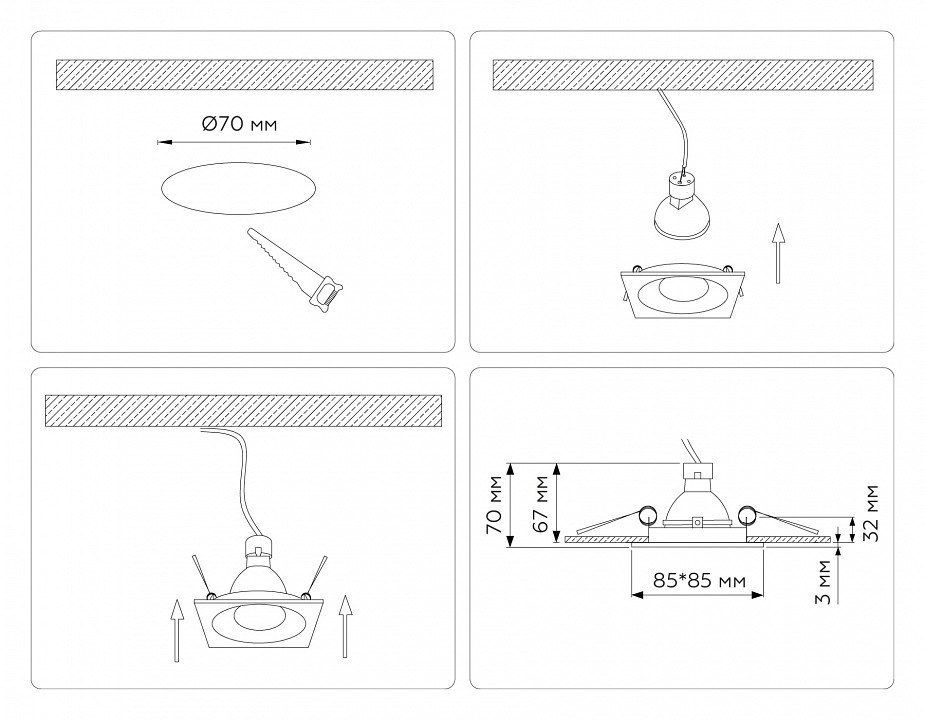 Ø70 мм

70 мм

67 мм

32 мм

85*85 мм

3 мм