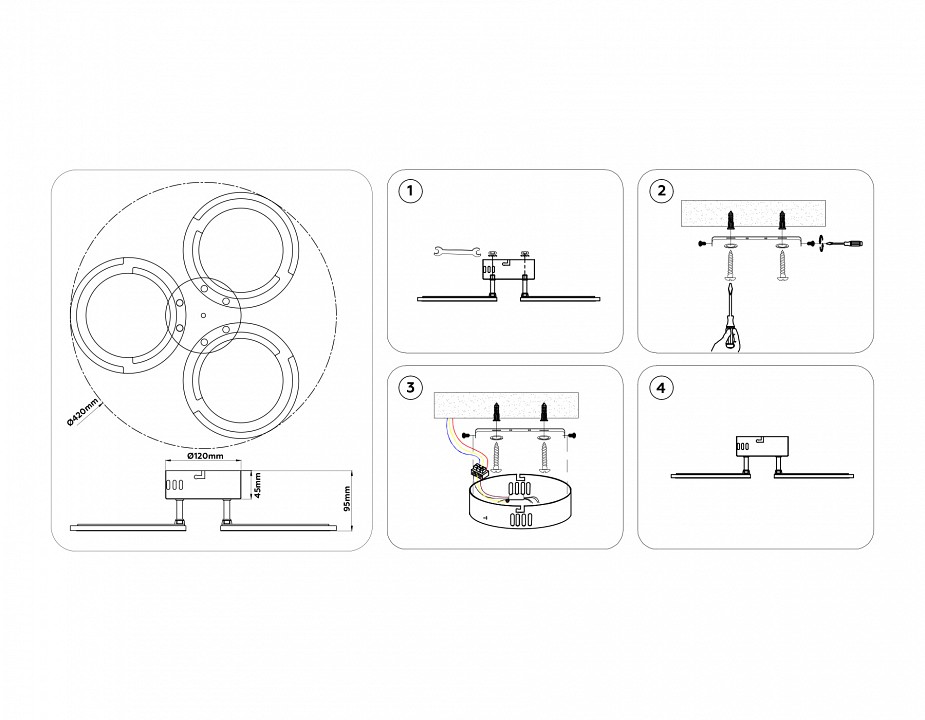 Ø420mm
Ø120mm
45mm
95mm
1
2
3
4