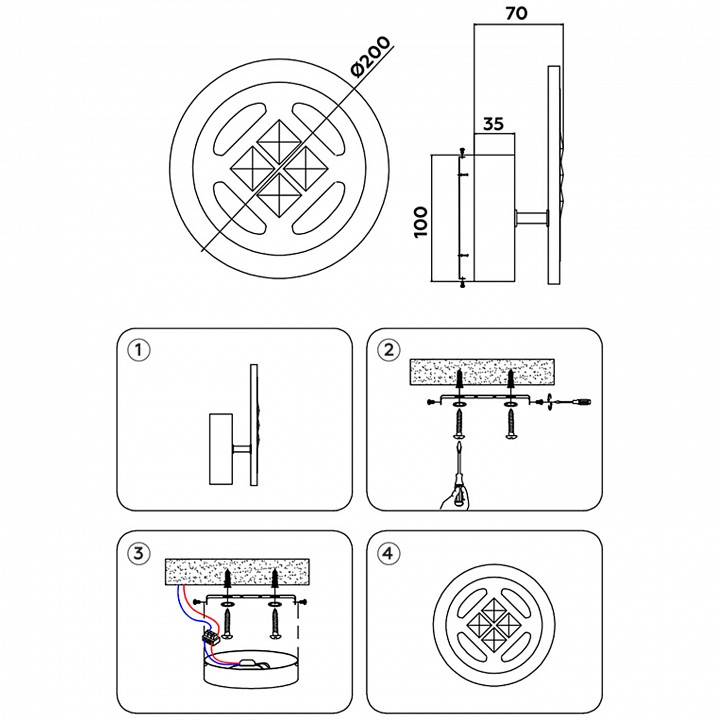 Ø200

70

35

100

1

2

3

4