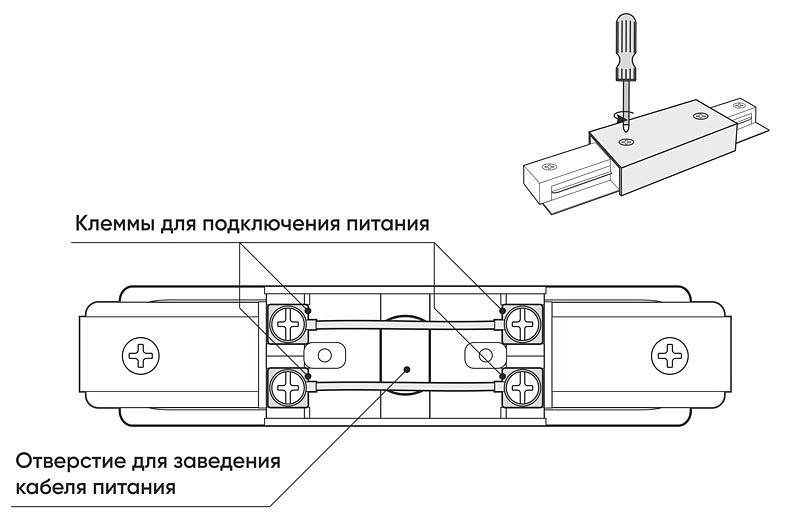 Клеммы для подключения питания

Отверстие для заведения кабеля питания