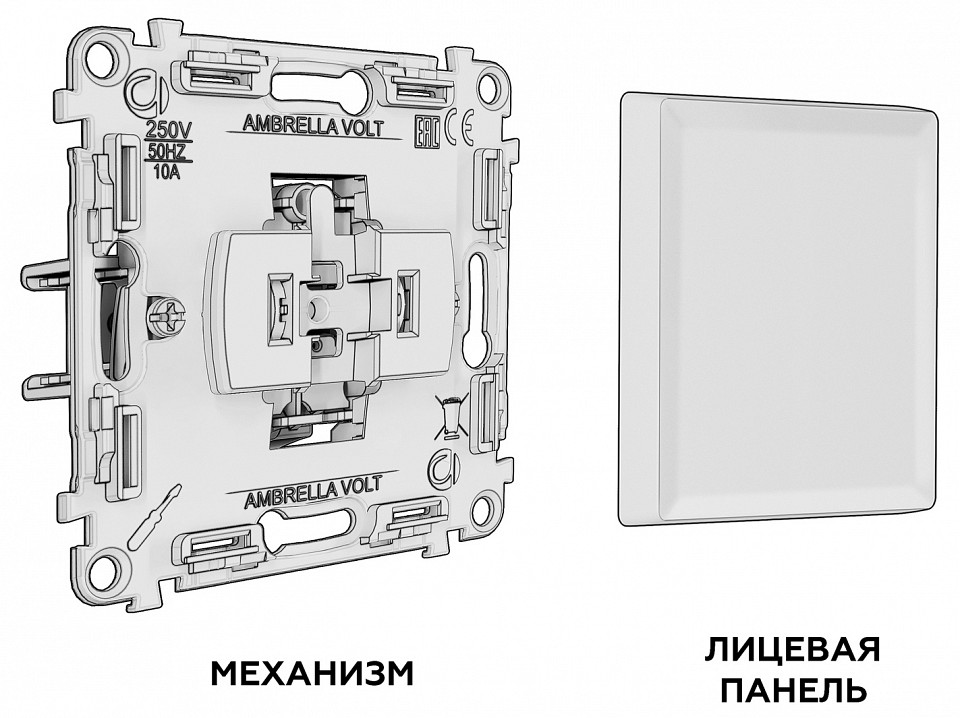 250V
50HZ
10A

AMBRELLA VOLT

EAC CE

AMBRELLA VOLT

МЕХАНИЗМ

ЛИЦЕВАЯ
ПАНЕЛЬ