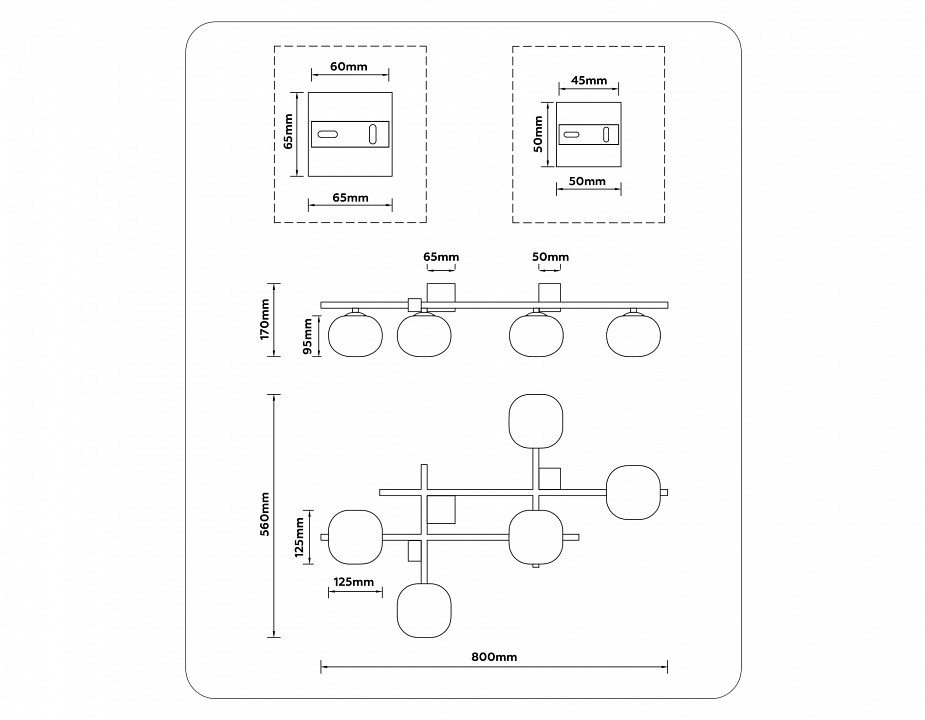 60mm
65mm
65mm
45mm
50mm
50mm
65mm
50mm
170mm
95mm
560mm
125mm
125mm
800mm