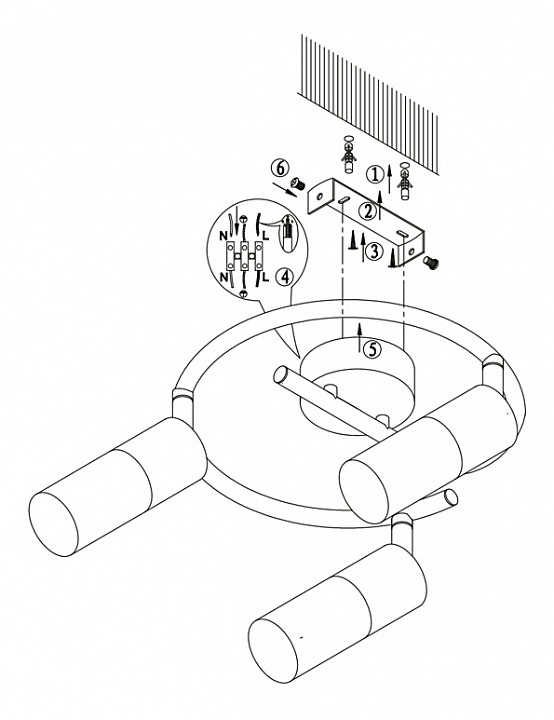 6
1
2
3
N
L
N
L
4
5