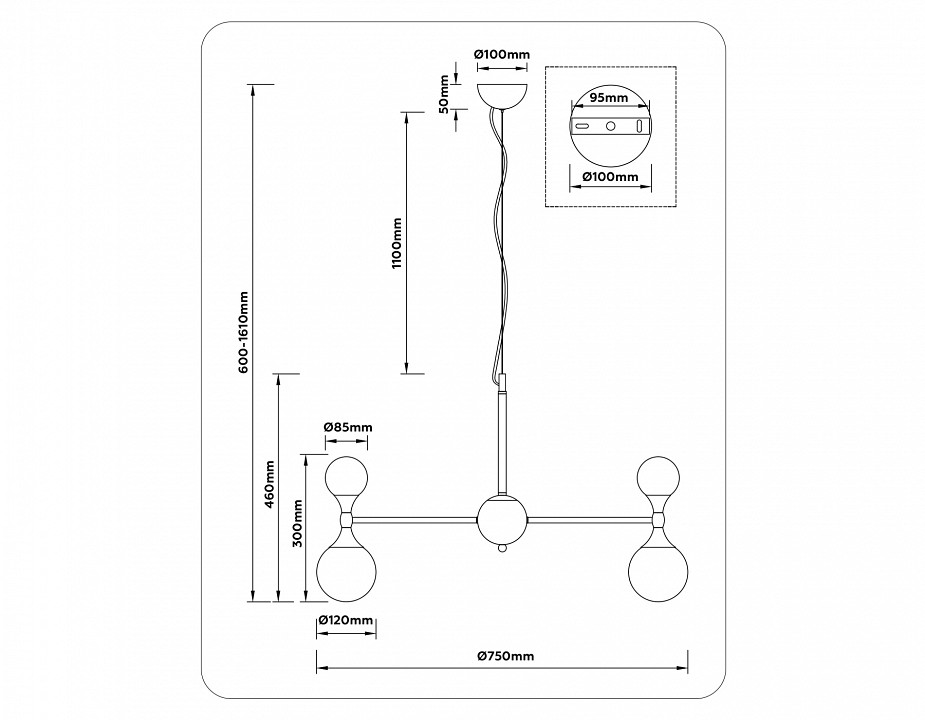 Ø100mm

50mm

95mm

Ø100mm

1100mm

600-1610mm

460mm

Ø85mm

300mm

Ø120mm

Ø750mm