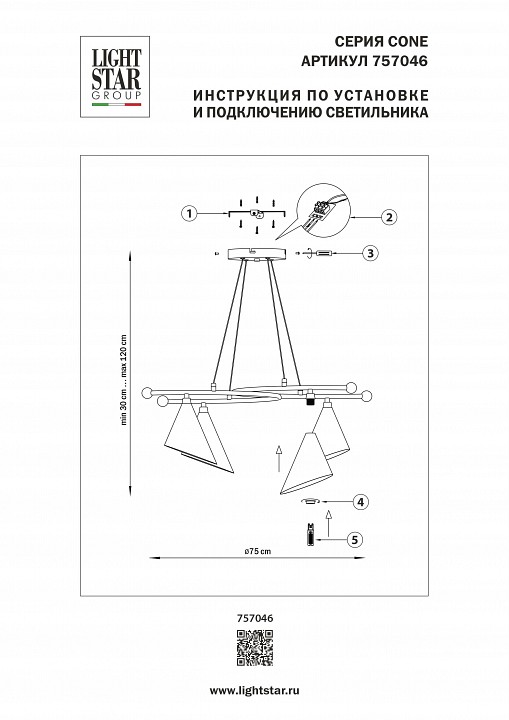 LIGHT STAR GROUP

СЕРИЯ CONE
АРТИКУЛ 757046

ИНСТРУКЦИЯ ПО УСТАНОВКЕ
И ПОДКЛЮЧЕНИЮ СВЕТИЛЬНИКА

1

2

3

min 30 cm ... max 120 cm

4

5

ø75 cm

757046

www.lightstar.ru