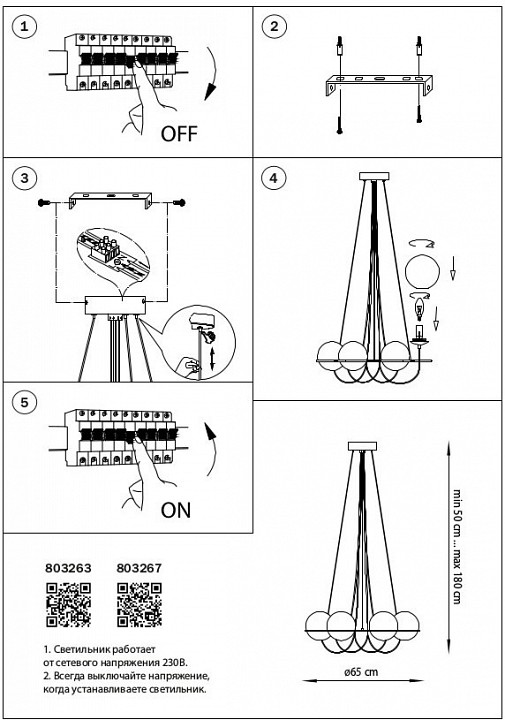 1

OFF

2

3

4

5

ON

min 50 cm ... max 180 cm

ø65 cm

803263 803267

1. Светильник работает от сетевого напряжения 230В.
2. Всегда выключайте напряжение, когда устанавливаете светильник.