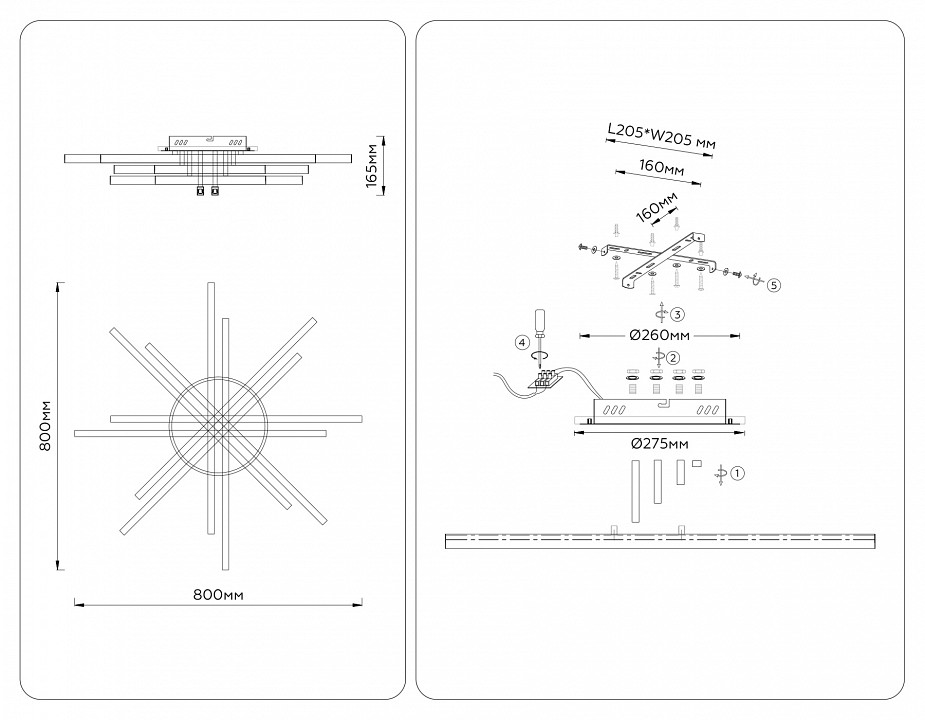 165мм

800мм

800мм

L205*W205 мм

160мм

160мм

5

3

Ø260мм

4

2

Ø275мм

1