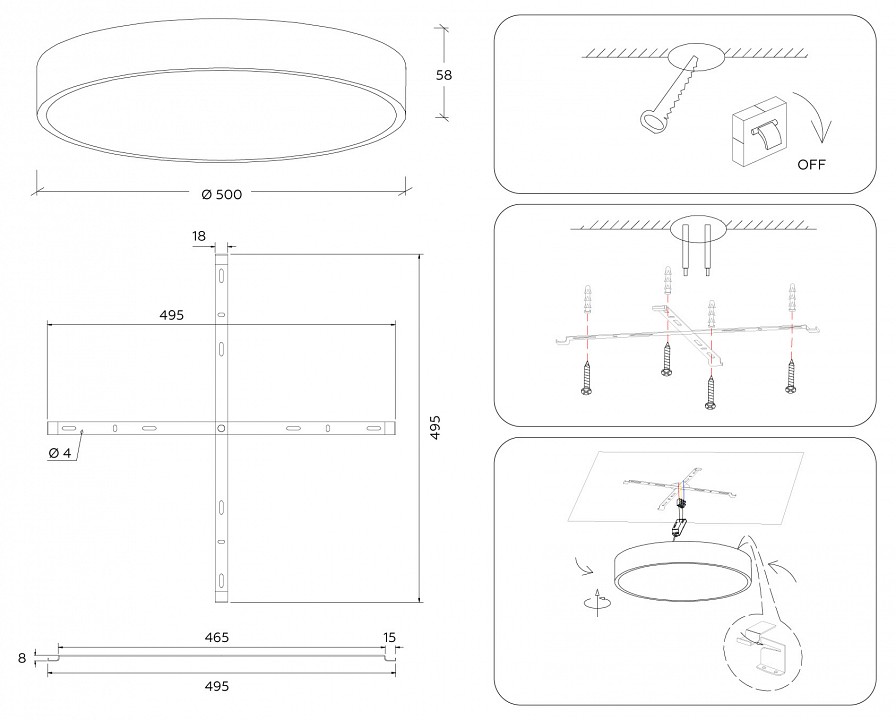 58

Ø 500

18

495

495

Ø 4

465

15

8

495

OFF