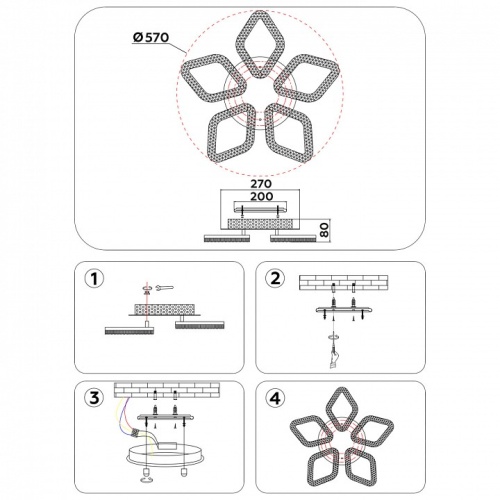 Ø570

270
200
80

1
2
3
4