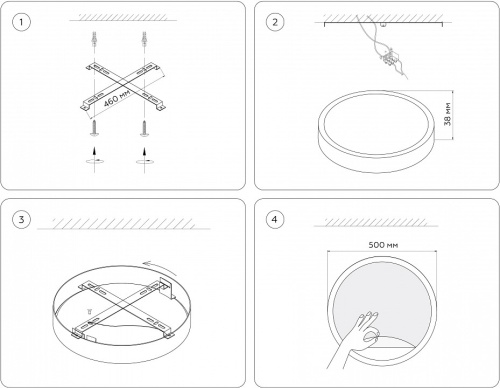 1

460 мм

2

38 мм

3

4

500 мм