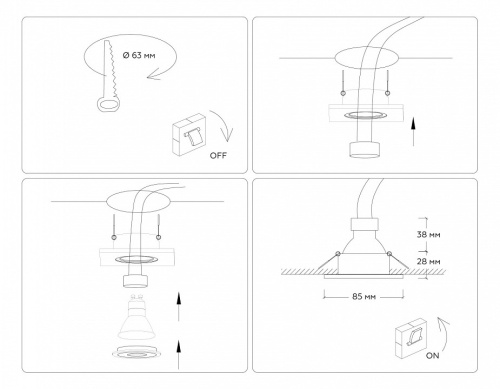 Ø 63 мм

OFF

38 мм

28 мм

85 мм

ON