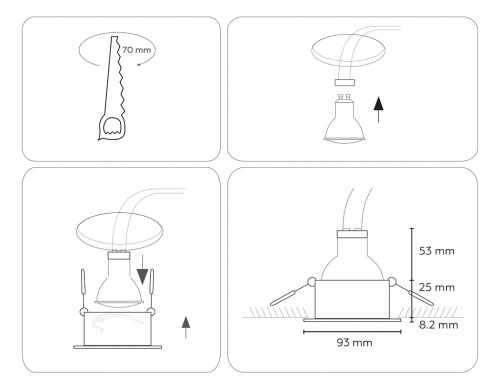 70 mm

53 mm

25 mm

8.2 mm

93 mm