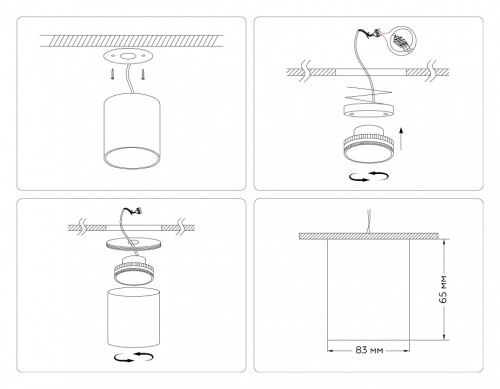 65 мм

83 мм