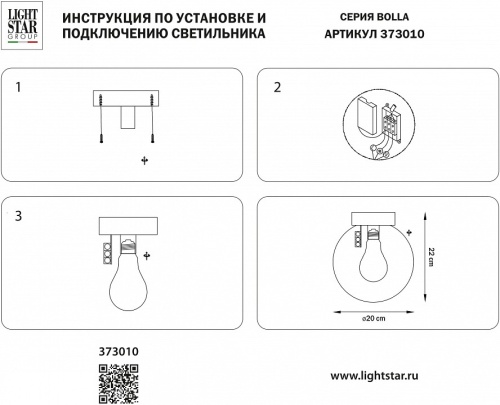 LIGHT STAR GROUP

ИНСТРУКЦИЯ ПО УСТАНОВКЕ И ПОДКЛЮЧЕНИЮ СВЕТИЛЬНИКА

СЕРИЯ BOLLA
АРТИКУЛ 373010

1

2

3

22 cm

⌀20 cm

373010

www.lightstar.ru