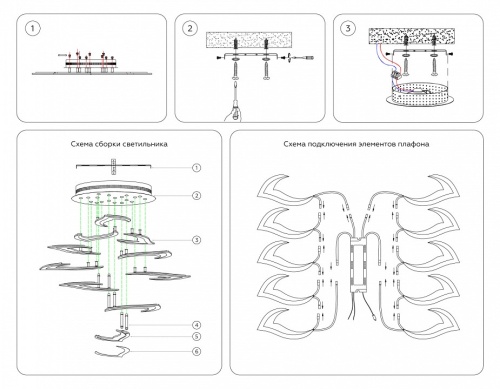 1

2

3

Схема сборки светильника

1

2

3

4

5

6

Схема подключения элементов плафона