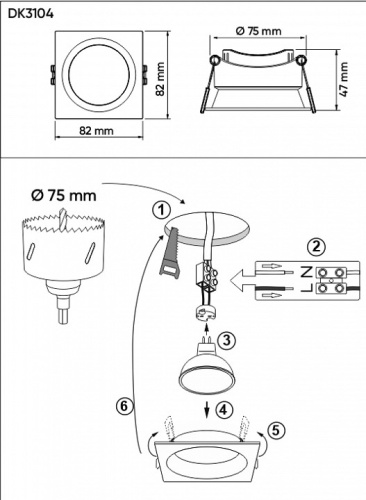 DK3104

82 mm

82 mm

Ø 75 mm

47 mm

Ø 75 mm

1

2

N

L

3

4

5

6