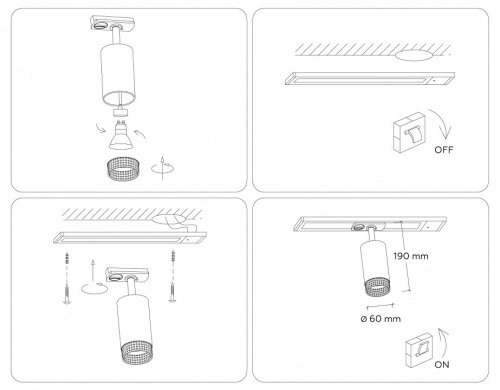 OFF

190 mm

ø 60 mm

ON