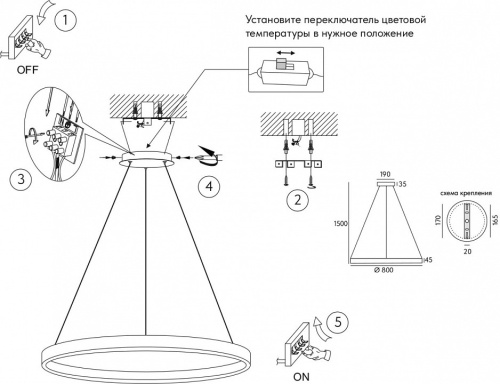 1

OFF

Установите переключатель цветовой температуры в нужное положение

3

4

2

190

35

1500

45

Ø 800

схема крепления

170

165

20

5

ON